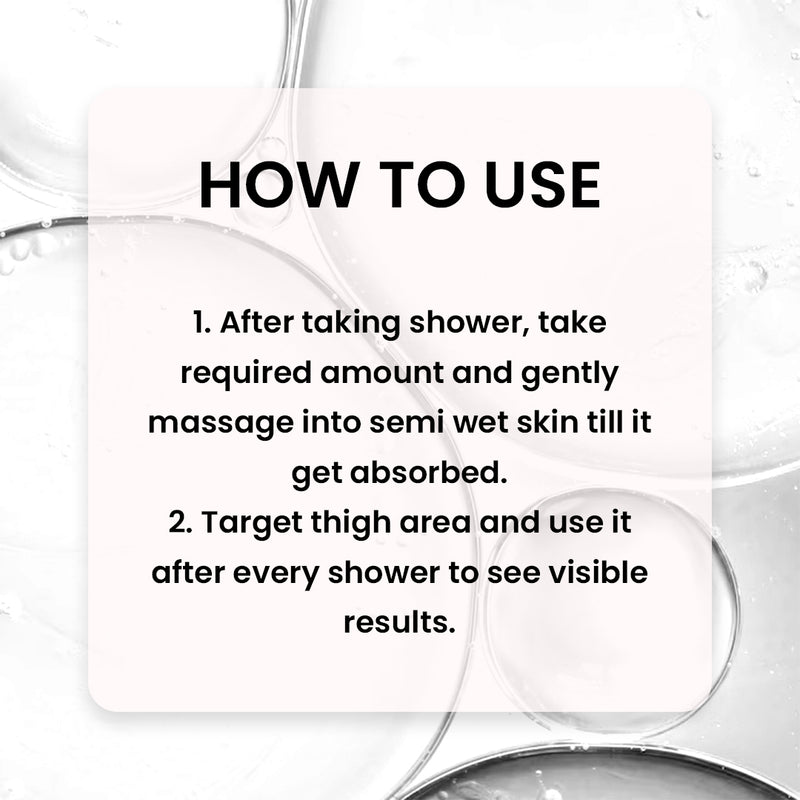 HOW TO USE

1. After taking shower, take required amount and gently massage into semi wet skin till it get absorbed.
2. Target thigh area and use it after every shower to see visible results.