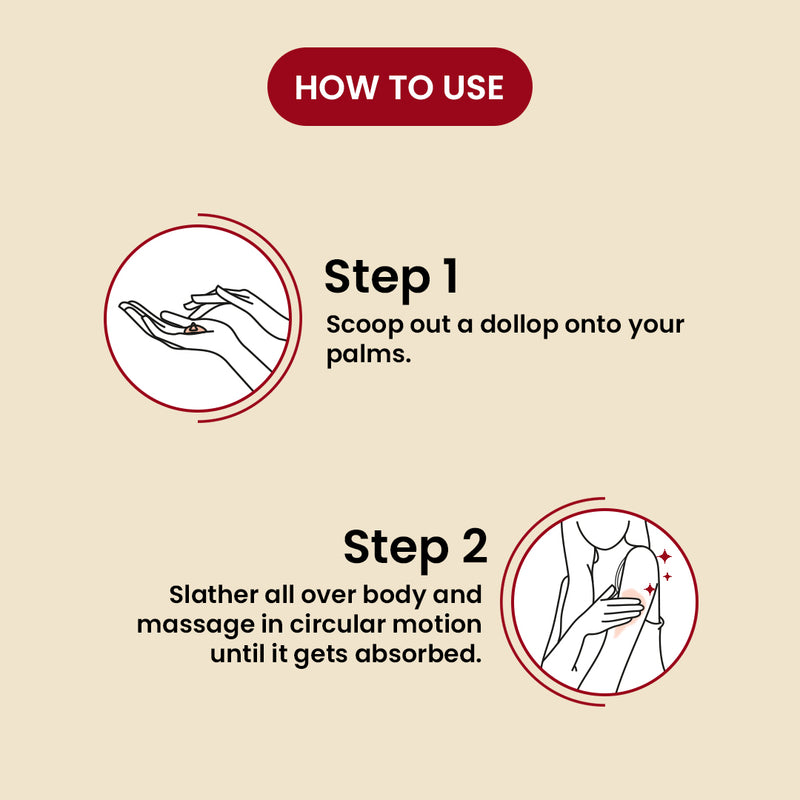 HOW TO USE

Step 1
Scoop out a dollop onto your palms.

Step 2
Slather all over body and massage in circular motion until it gets absorbed.