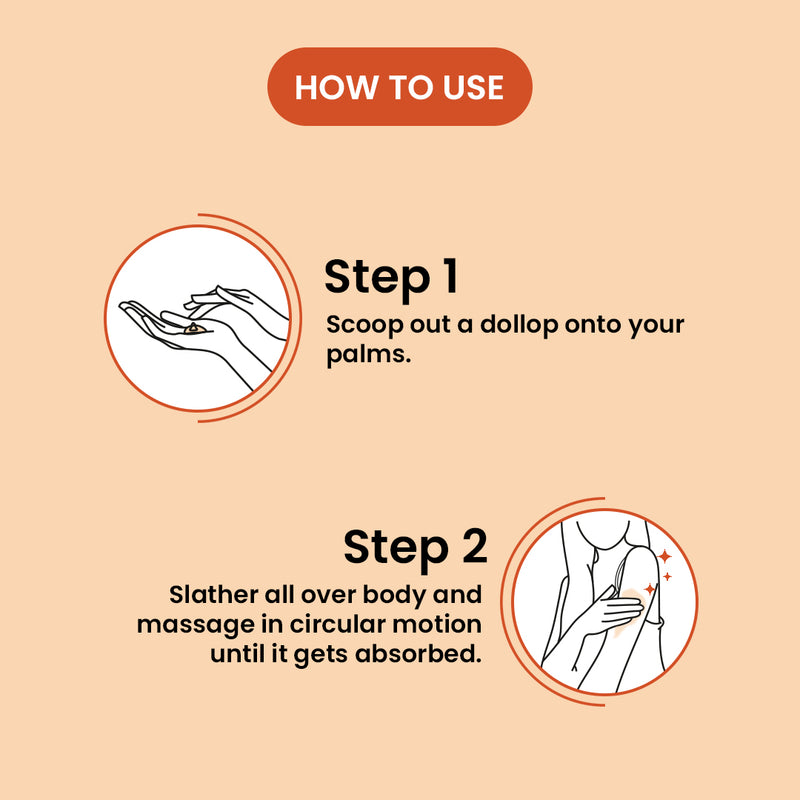 HOW TO USE

Step 1
Scoop out a dollop onto your palms.

Step 2
Slather all over body and massage in circular motion until it gets absorbed.