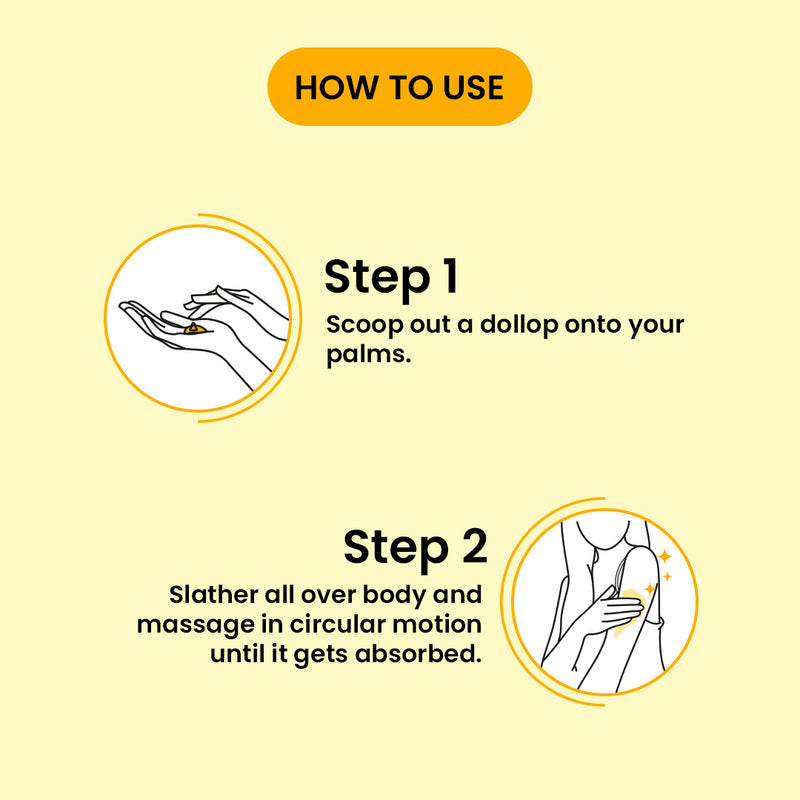 HOW TO USE

Step 1

Scoop out a dollop onto your palms.

Step 2

Slather all over body and massage in circular motion until it gets absorbed.