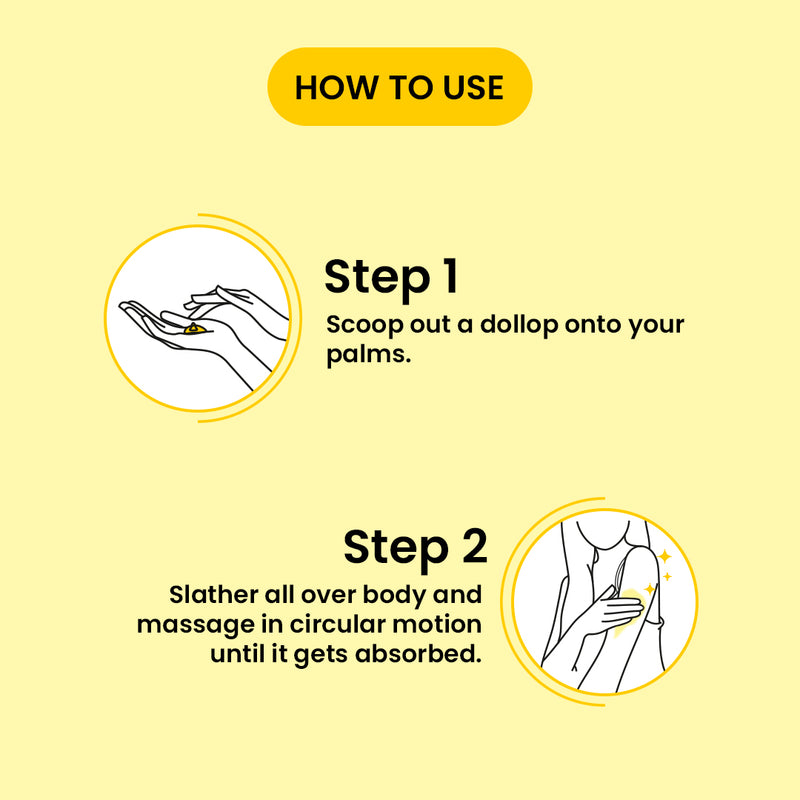 HOW TO USE

Step 1

Scoop out a dollop onto your palms.

Step 2

Slather all over body and massage in circular motion until it gets absorbed.