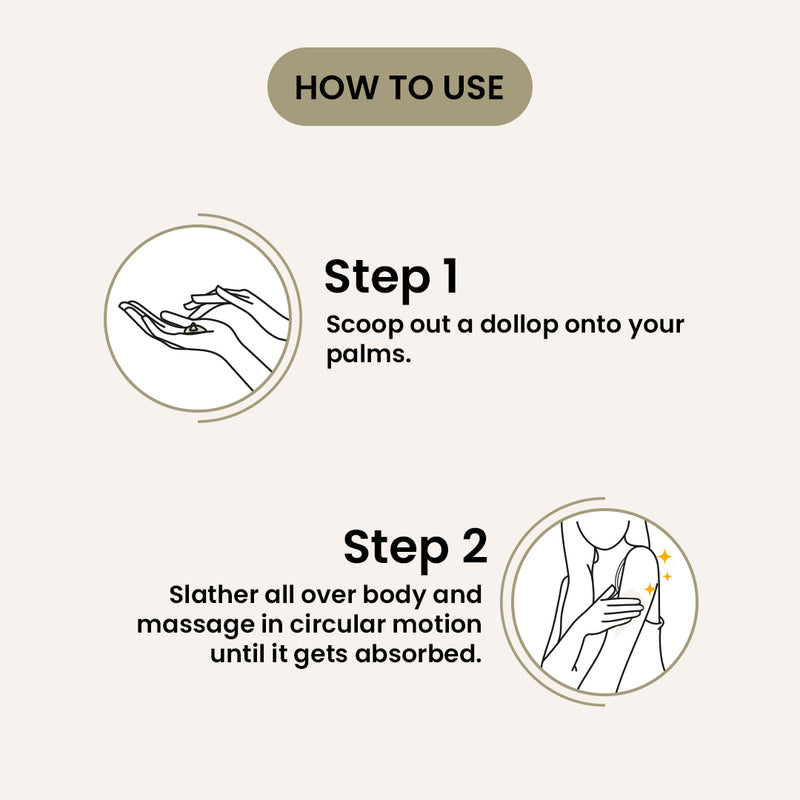 HOW TO USE

Step 1
Scoop out a dollop onto your palms.

Step 2
Slather all over body and massage in circular motion until it gets absorbed.