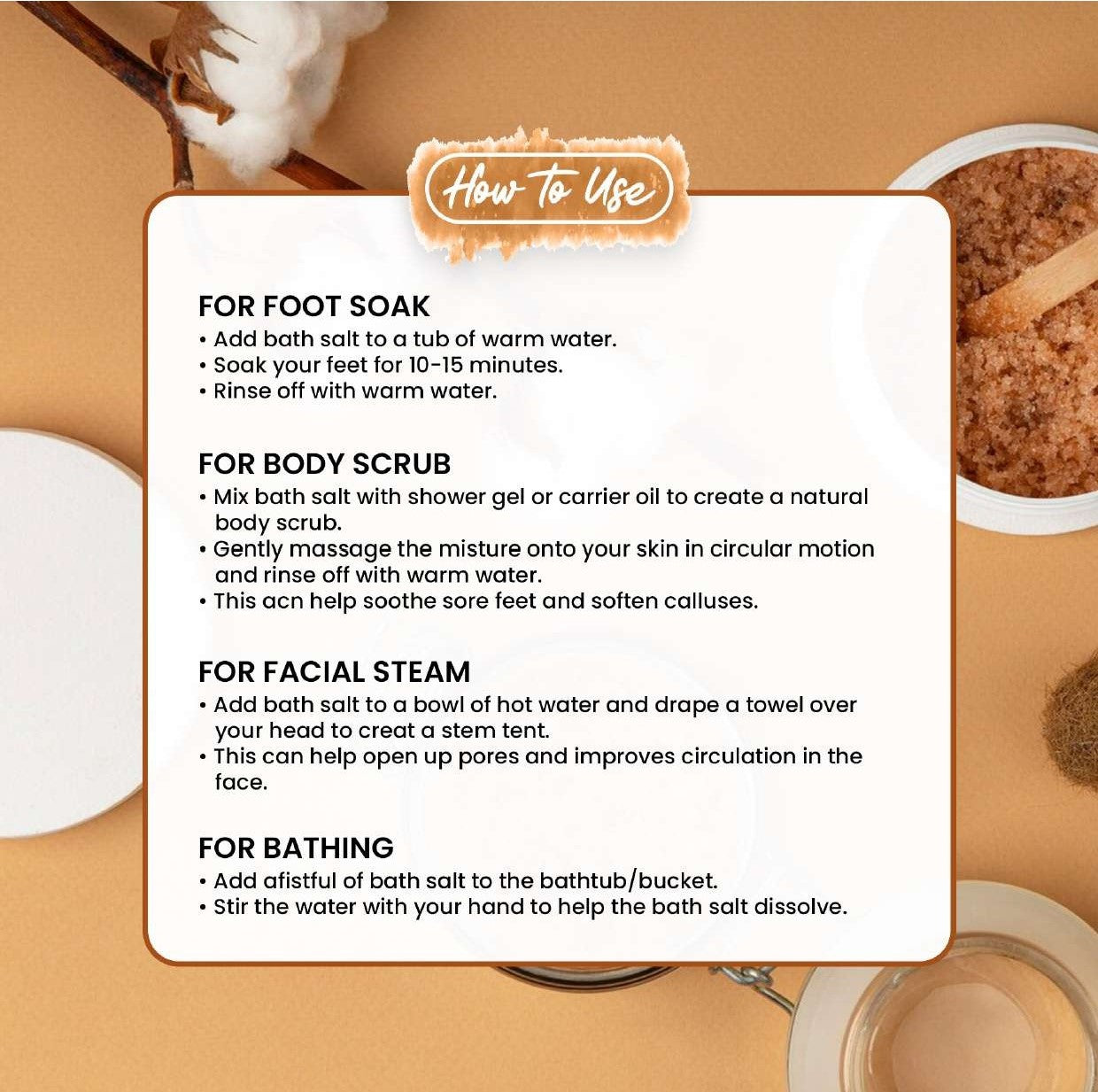 How To Use

FOR FOOT SOAK
• Add bath salt to a tub of warm water.
• Soak your feet for 10-15 minutes.
• Rinse off with warm water.

FOR BODY SCRUB
• Mix bath salt with shower gel or carrier oil to create a natural body scrub.
• Gently massage the misture onto your skin in circular motion and rinse off with warm water.
• This acn help soothe sore feet and soften calluses.

FOR FACIAL STEAM
• Add bath salt to a bowl of hot water and drape a towel over your head to creat a stem tent.
• This can help open up pores and improves circulation in the face.

FOR BATHING
• Add afistful of bath salt to the bathtub/bucket.
• Stir the water with your hand to help the bath salt dissolve.